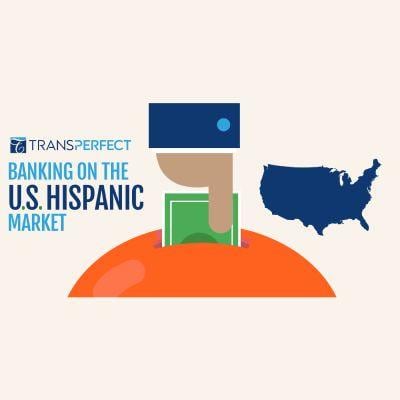 TRANSPERFECT
BANKING ON THE
U.S. HISPANIC
MARKET