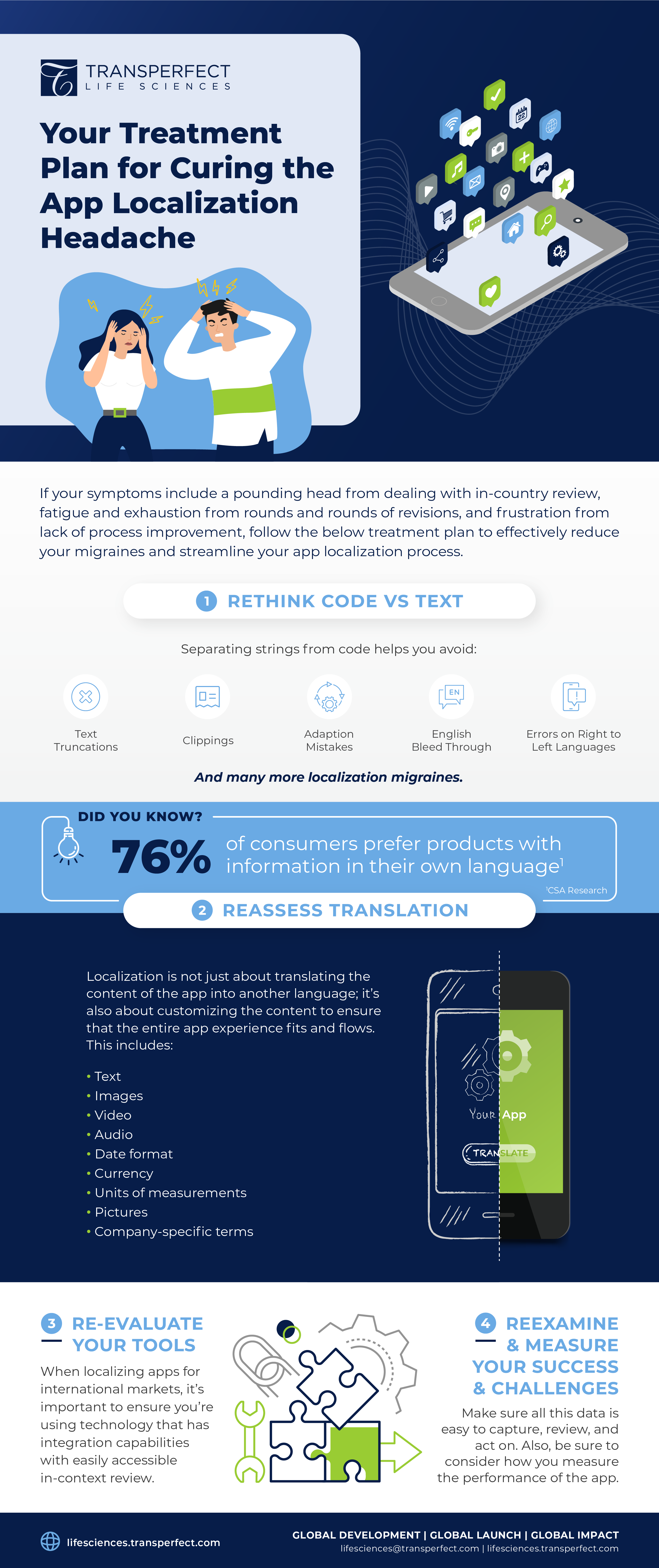 TRANSPERFECT
LIFE SCIENCES

Your Treatment Plan for Curing the App Localization Headache

If your symptoms include a pounding head from dealing with in-country review, fatigue and exhaustion from rounds and rounds of revisions, and frustration from lack of process improvement, follow the below treatment plan to effectively reduce your migraines and streamline your app localization process.

1 RETHINK CODE VS TEXT

Separating strings from code helps you avoid:

Text Truncations

Clippings

Adaption Mistakes

EN

English Bleed Through

Errors on Right to Left Languages

And many more localization migraines.

DID YOU KNOW?

76% of consumers prefer products with information in their own language$^1$

$^1$CSA Research

2 REASSESS TRANSLATION

Localization is not just about translating the content of the app into another language; it's also about customizing the content to ensure that the entire app experience fits and flows. This includes:

• Text
• Images
• Video
• Audio
• Date format
• Currency
• Units of measurements
• Pictures
• Company-specific terms

Your App

TRANSLATE

3 RE-EVALUATE YOUR TOOLS

When localizing apps for international markets, it's important to ensure you're using technology that has integration capabilities with easily accessible in-context review.

4 REEXAMINE & MEASURE YOUR SUCCESS & CHALLENGES

Make sure all this data is easy to capture, review, and act on. Also, be sure to consider how you measure the performance of the app.

lifesciences.transperfect.com

GLOBAL DEVELOPMENT | GLOBAL LAUNCH | GLOBAL IMPACT
lifesciences@transperfect.com | lifesciences.transperfect.com